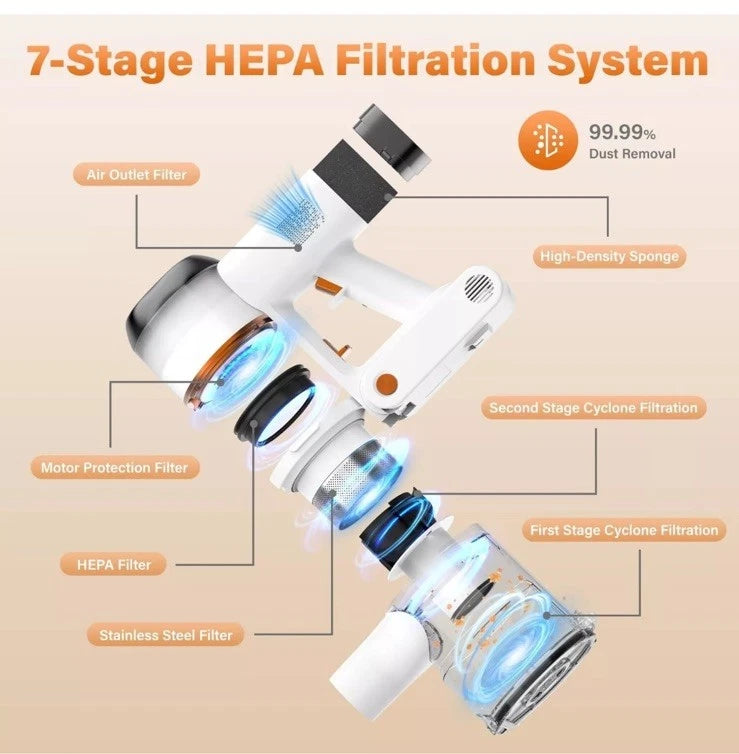 7-Stage HEPA Filtration System

99.99%
Dust Removal

Air Outlet Filter

High-Density Sponge

Second Stage Cyclone Filtration

Motor Protection Filter

First Stage Cyclone Filtration

HEPA Filter

Stainless Steel Filter